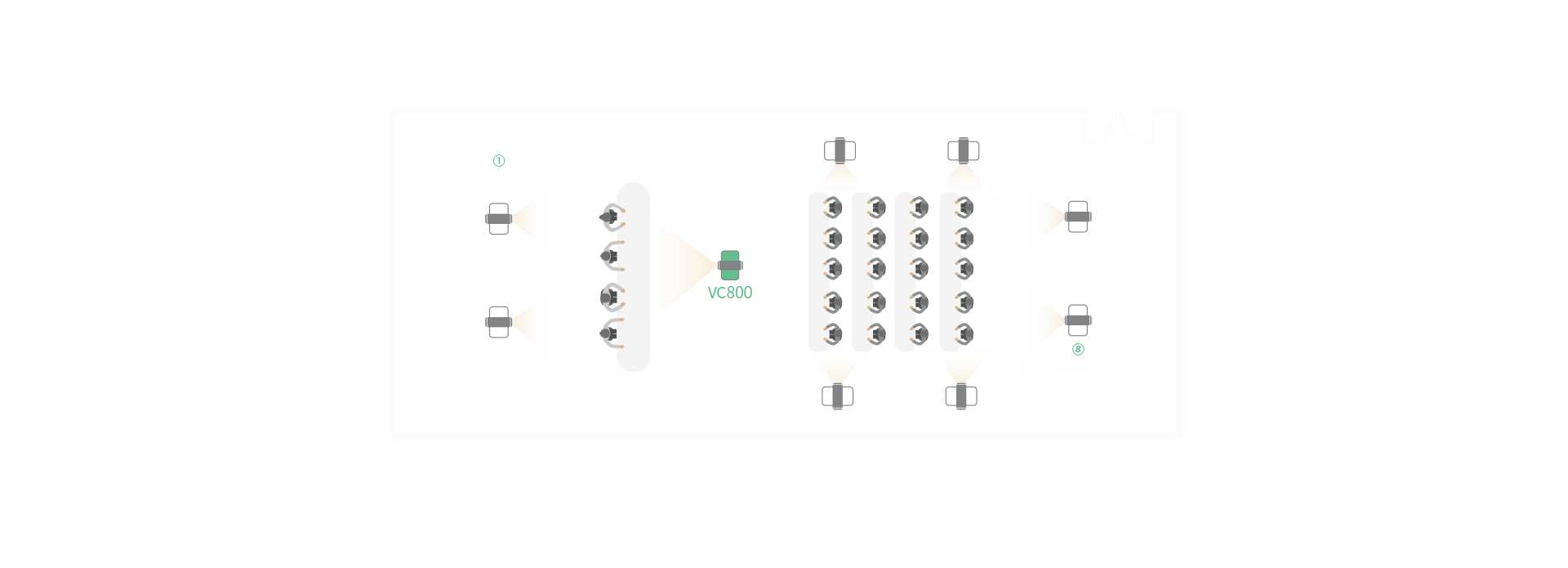 ①

VC800

⑧